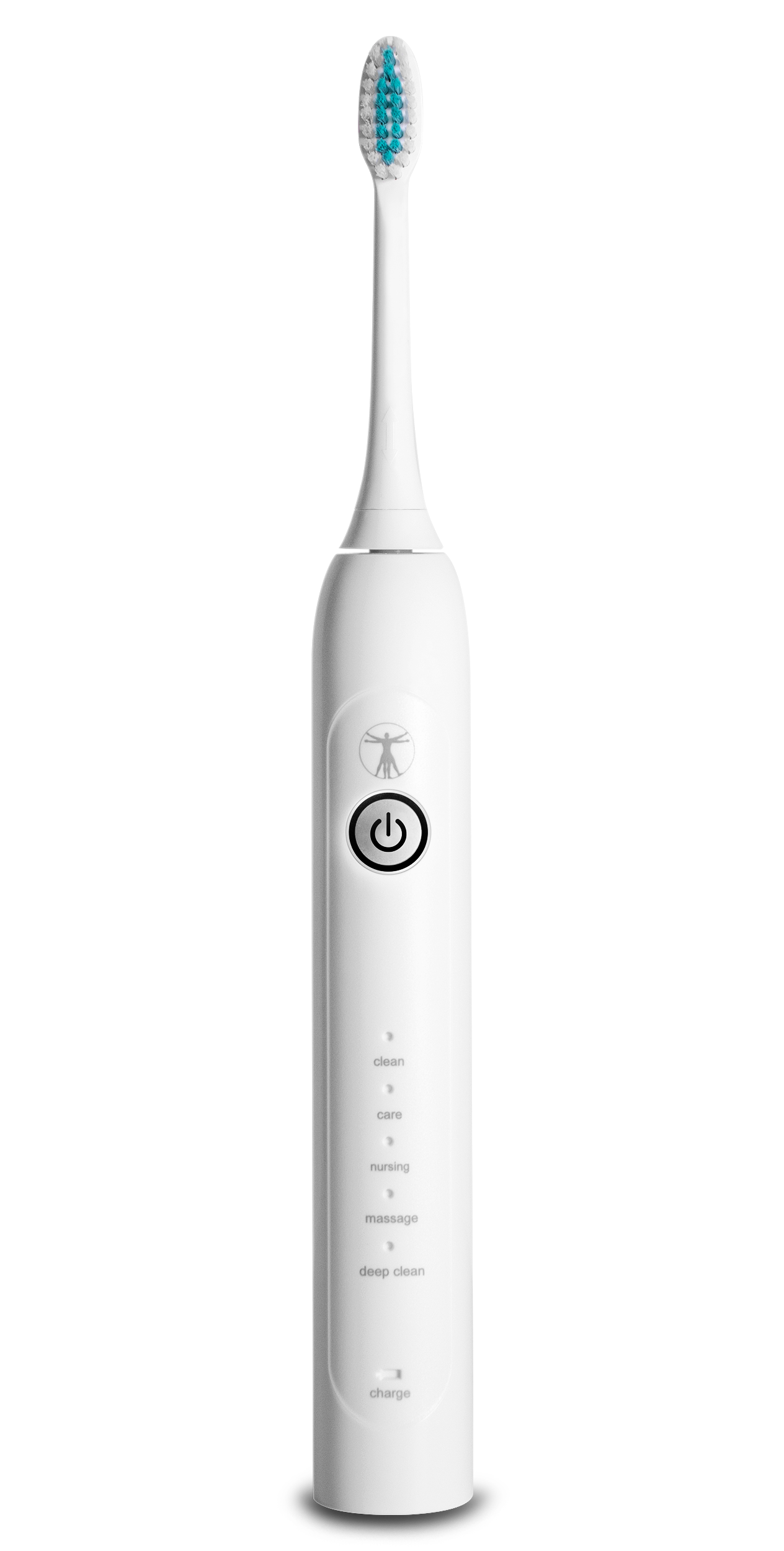 clean

care

nursing

massage

deep clean

charge