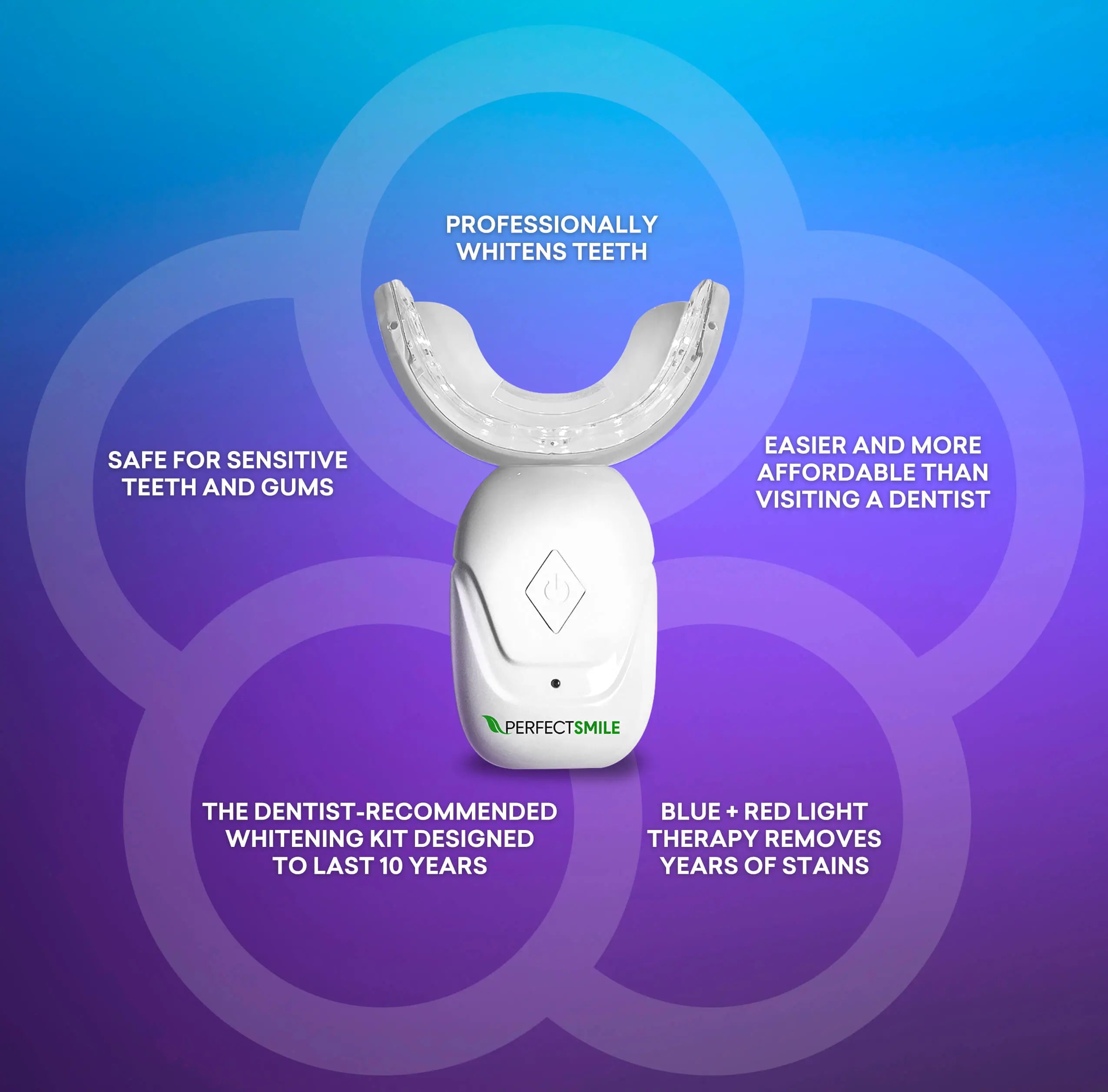 PROFESSIONALLY WHITENS TEETH

SAFE FOR SENSITIVE TEETH AND GUMS

EASIER AND MORE AFFORDABLE THAN VISITING A DENTIST

PERFECTSMILE

THE DENTIST-RECOMMENDED WHITENING KIT DESIGNED TO LAST 10 YEARS

BLUE + RED LIGHT THERAPY REMOVES YEARS OF STAINS